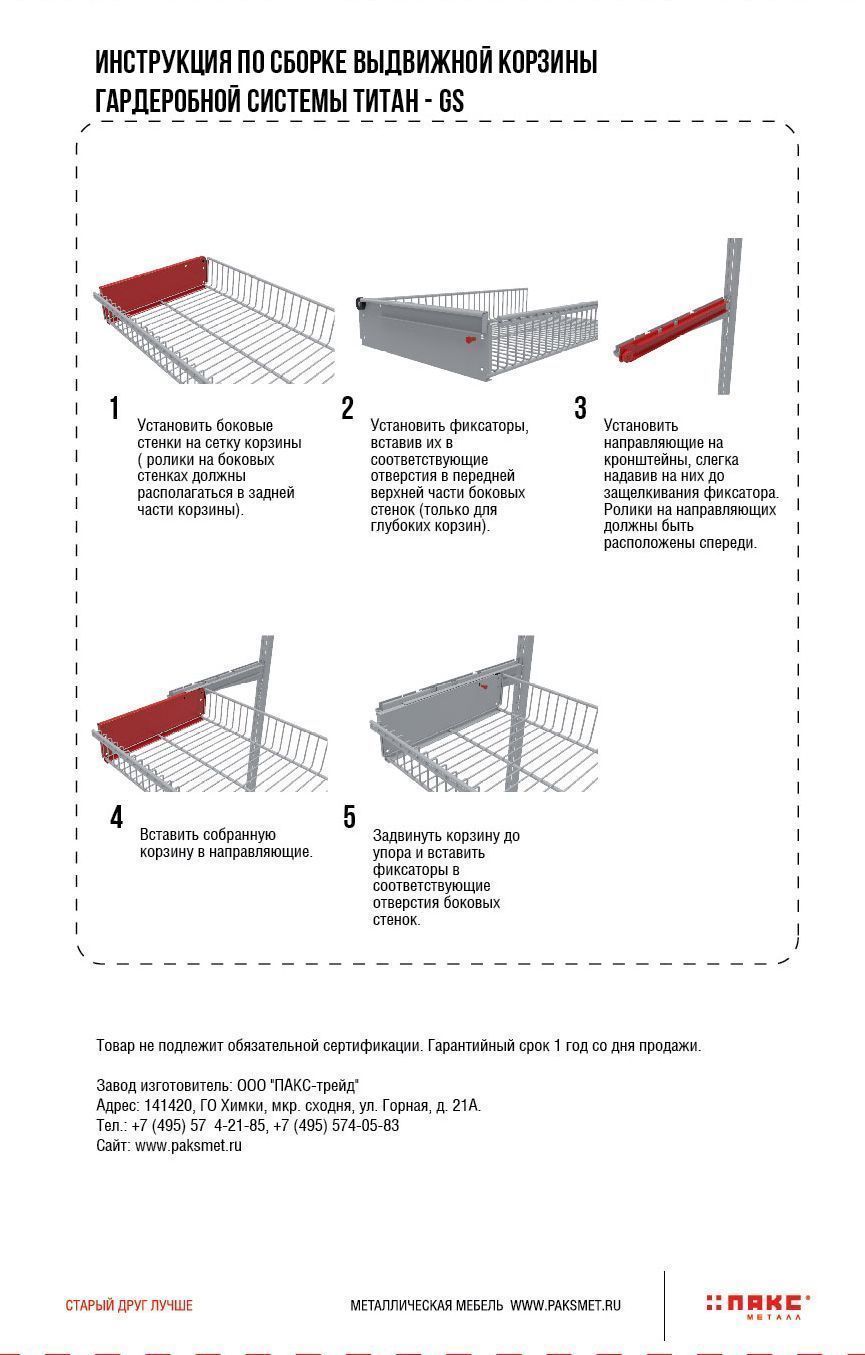 ИНСТРУКЦИЯ ПО СБОРКЕ ВЫДВИЖНОЙ КОРЗИНЫ ГАРДЕРОБНОЙ СИСТЕМЫ ТИТАН - GS

1
Установить боковые стенки на сетку корзины ( ролики на боковых стенках должны располагаться в задней части корзины).

2
Установить фиксаторы, вставив их в соответствующие отверстия в передней верхней части боковых стенок (только для глубоких корзин).

3
Установить направляющие на кронштейны, слегка надавив на них до защелкивания фиксатора. Ролики на направляющих должны быть расположены спереди.

4
Вставить собранную корзину в направляющие.

5
Задвинуть корзину до упора и вставить фиксаторы в соответствующие отверстия боковых стенок.

Товар не подлежит обязательной сертификации. Гарантийный срок 1 год со дня продажи.

Завод изготовитель: ООО "ПАКС-трейд"
Адрес: 141420, ГО Химки, мкр. сходня, ул. Горная, д. 21А.
Тел.: +7 (495) 57 4-21-85, +7 (495) 574-05-83
Сайт: www.paksmet.ru

СТАРЫЙ ДРУГ ЛУЧШЕ

МЕТАЛЛИЧЕСКАЯ МЕБЕЛЬ WWW.PAKSMET.RU

ПАКС
МЕТАЛЛ