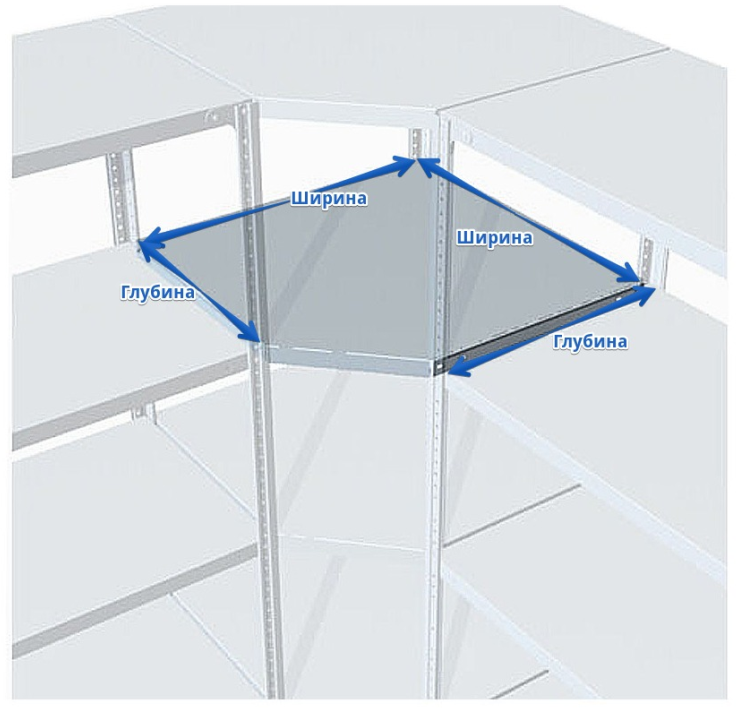 Ширина
Ширина
Глубина
Глубина